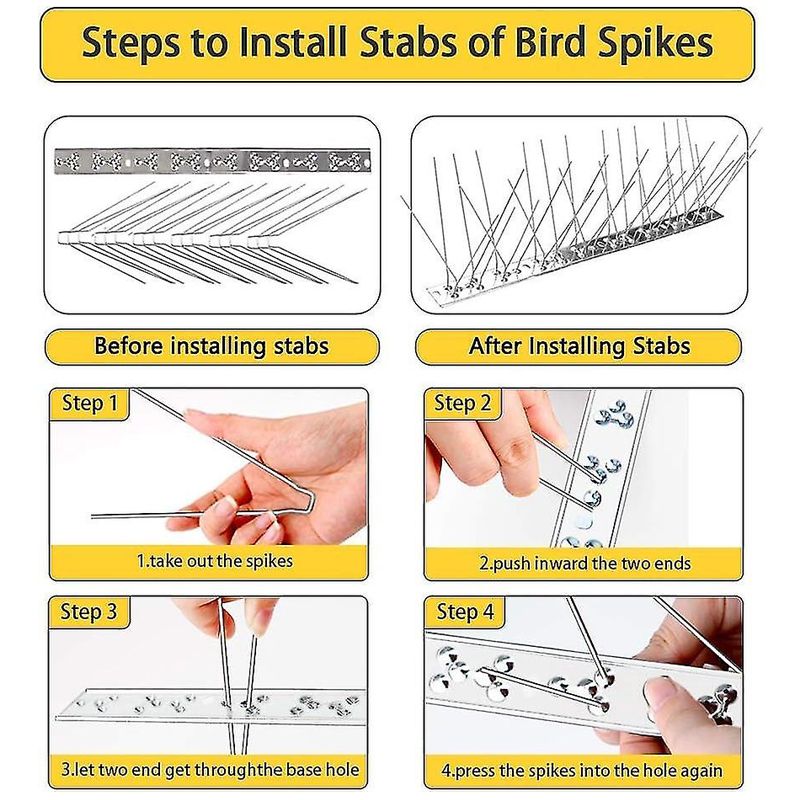 Steps to Install Stabs of Bird Spikes

Before installing stabs

After Installing Stabs

Step 1

1.take out the spikes

Step 2

2.push inward the two ends

Step 3

3.let two end get throughthe base hole

Step 4

4.press the spikes into the hole again